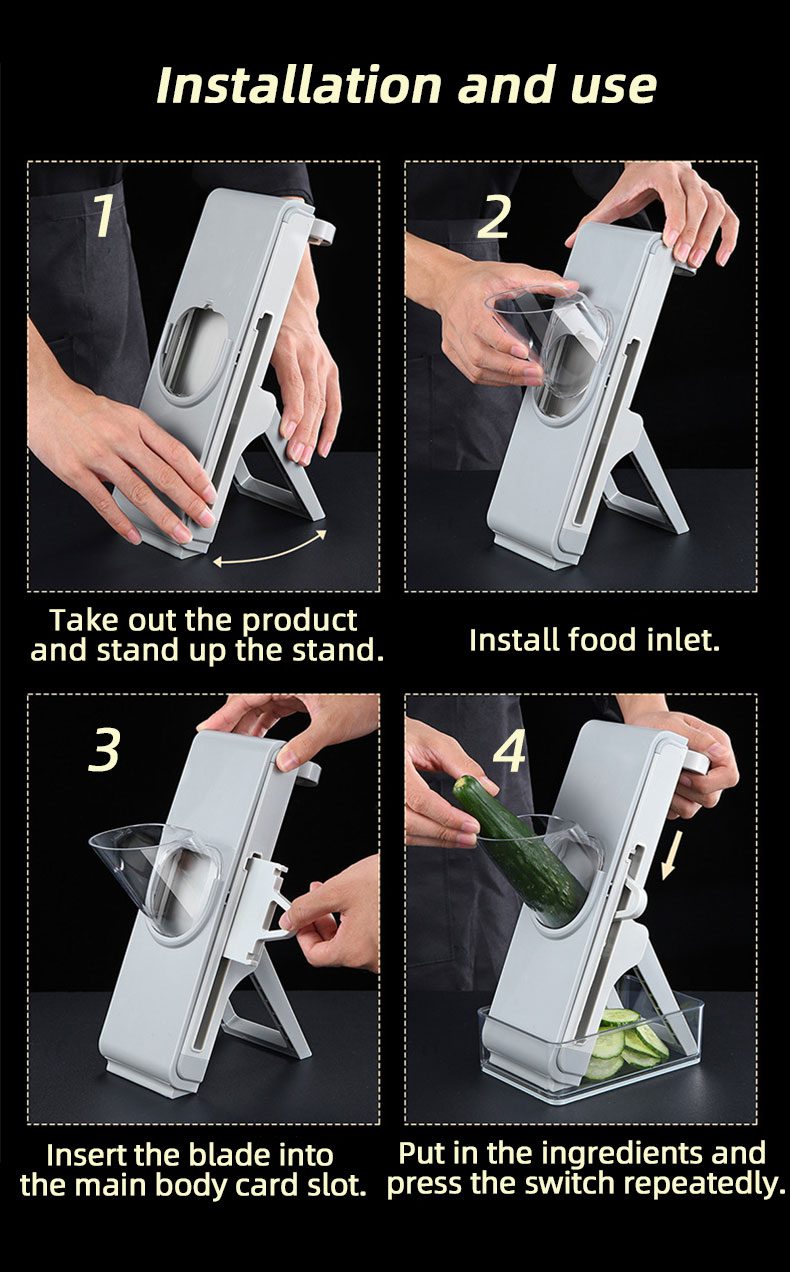 Installation and use

1

Take out the product and stand up the stand.

2

Install food inlet.

3

Insert the blade into the main body card slot.

4

Put in the ingredients and press the switch repeatedly.